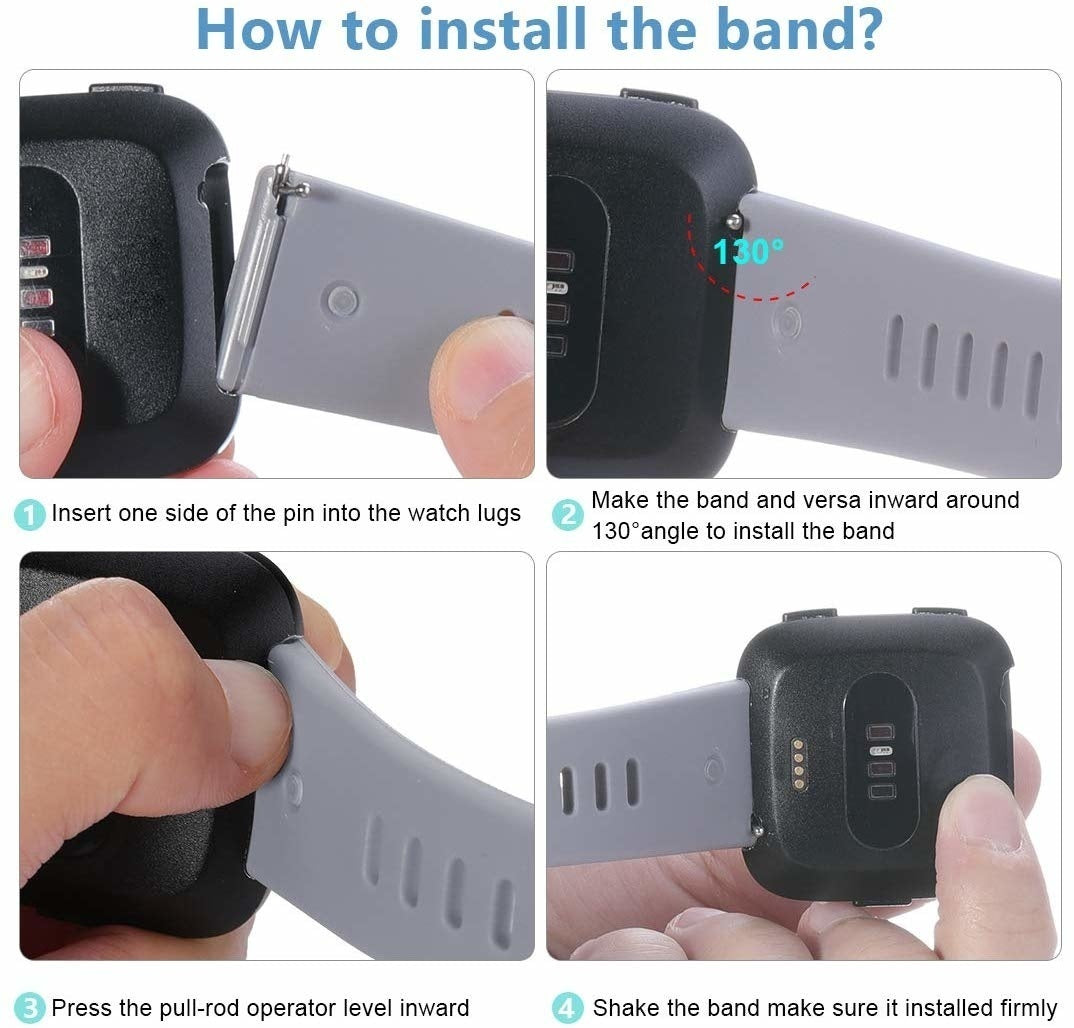 How to install the band?

130°

1 Insert one side of the pin into the watch lugs

2 Make the band and versa inward around 130°angle to install the band

3 Press the pull-rod operator level inward

4 Shake the band make sure it installed firmly