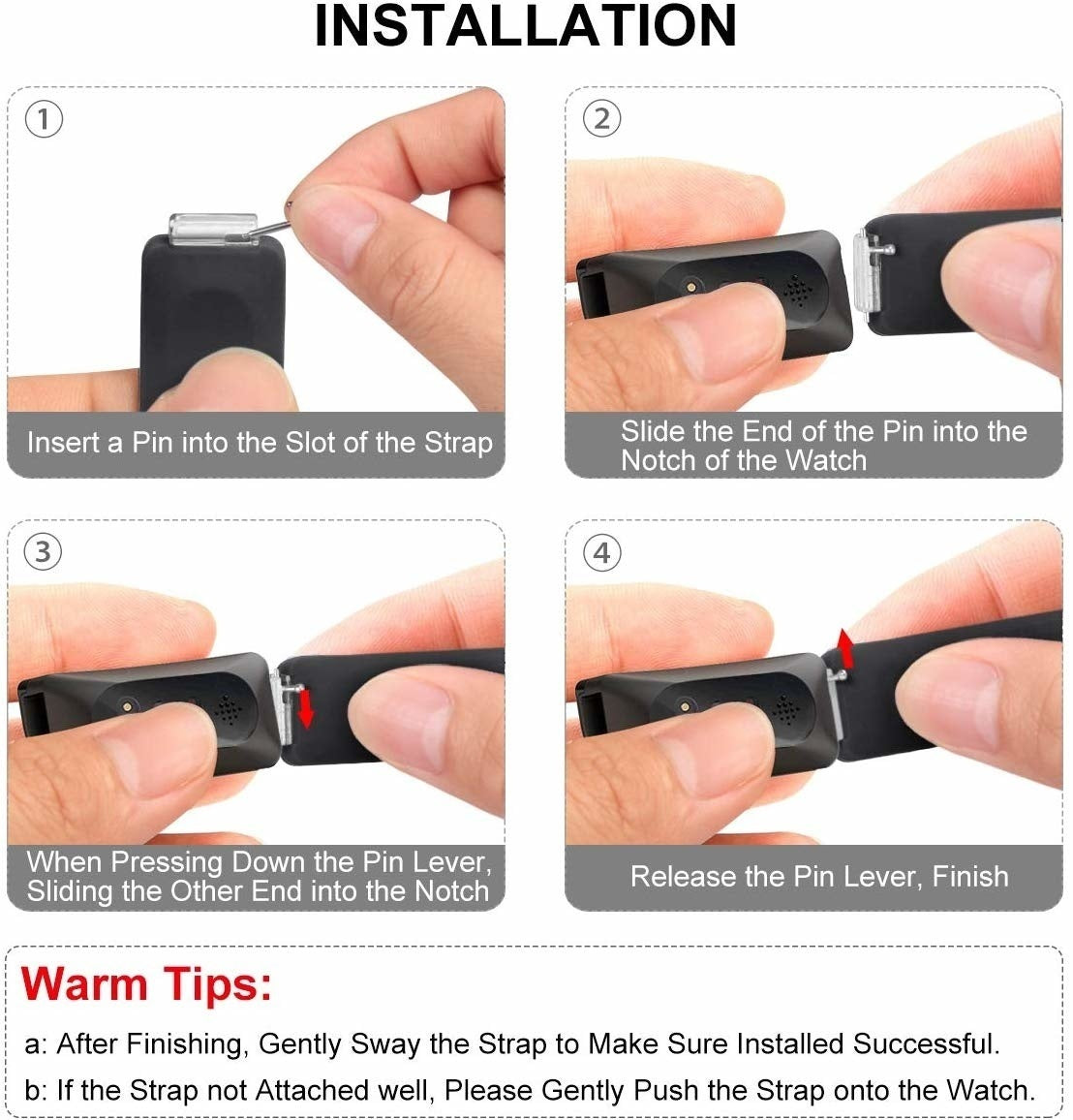 INSTALLATION

①
Insert a Pin into the Slot of the Strap

②
Slide the End of the Pin into the Notch of the Watch

③
When Pressing Down the Pin Lever, Sliding the Other End into the Notch

④
Release the Pin Lever, Finish

Warm Tips:

a: After Finishing, Gently Sway the Strap to Make Sure Installed Successful.

b: If the Strap not Attached well, Please Gently Push the Strap onto the Watch.