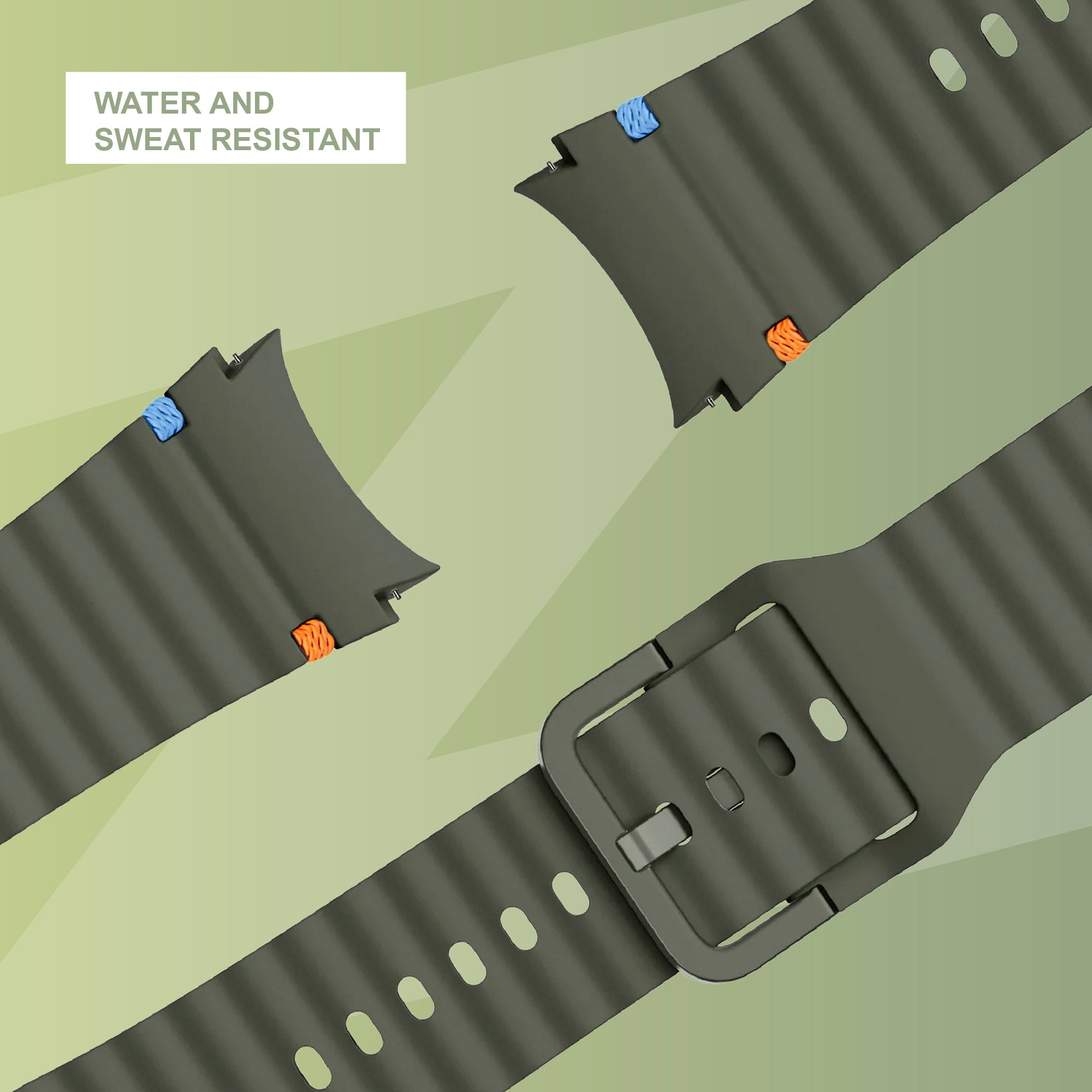 WATER AND
SWEAT RESISTANT